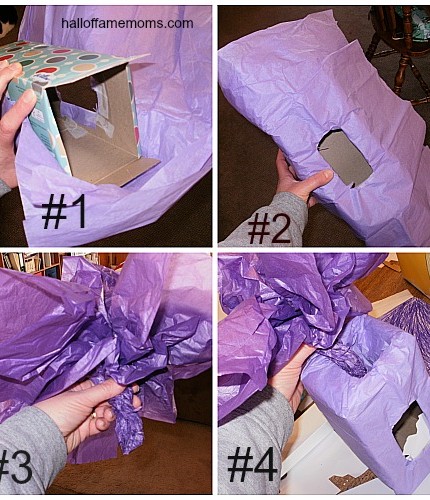 halloffamemoms.com

#1

#2

#3

#4